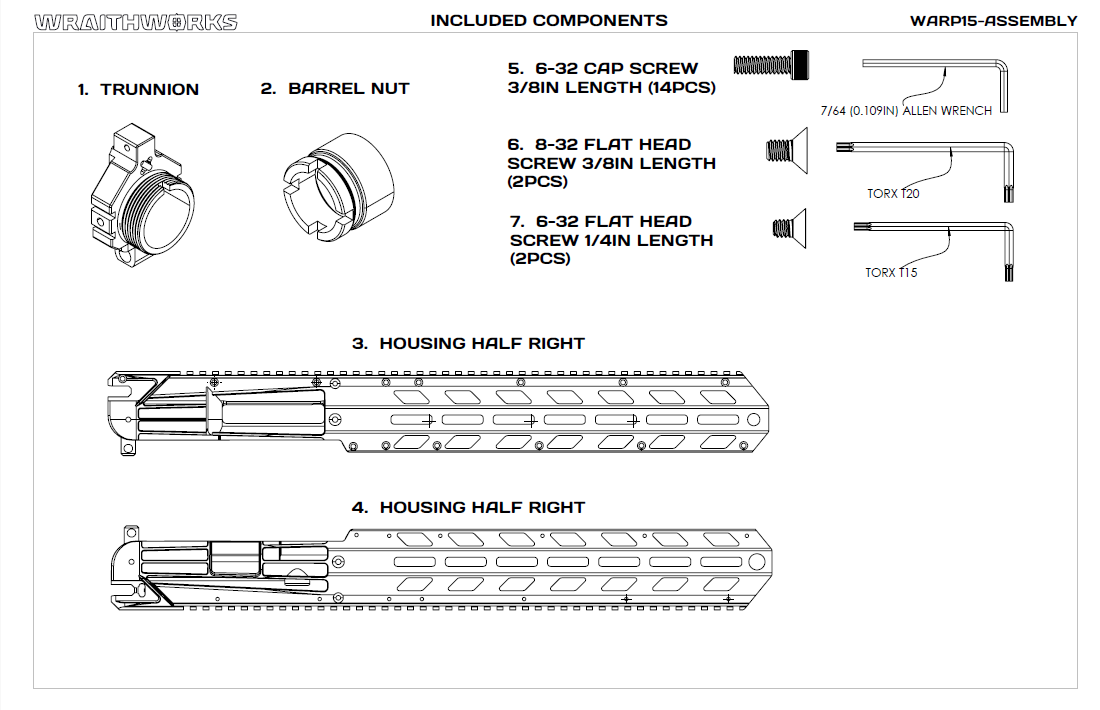 WRAITHWORKS

INCLUDED COMPONENTS

WARP15-ASSEMBLY

1. TRUNNION

2. BARREL NUT

5. 6-32 CAP SCREW 3/8IN LENGTH (14PCS)

7/64 (0.109IN) ALLEN WRENCH

6. 8-32 FLAT HEAD SCREW 3/8IN LENGTH (2PCS)

TORX T20

7. 6-32 FLAT HEAD SCREW 1/4IN LENGTH (2PCS)

TORX T15

3. HOUSING HALF RIGHT

4. HOUSING HALF RIGHT